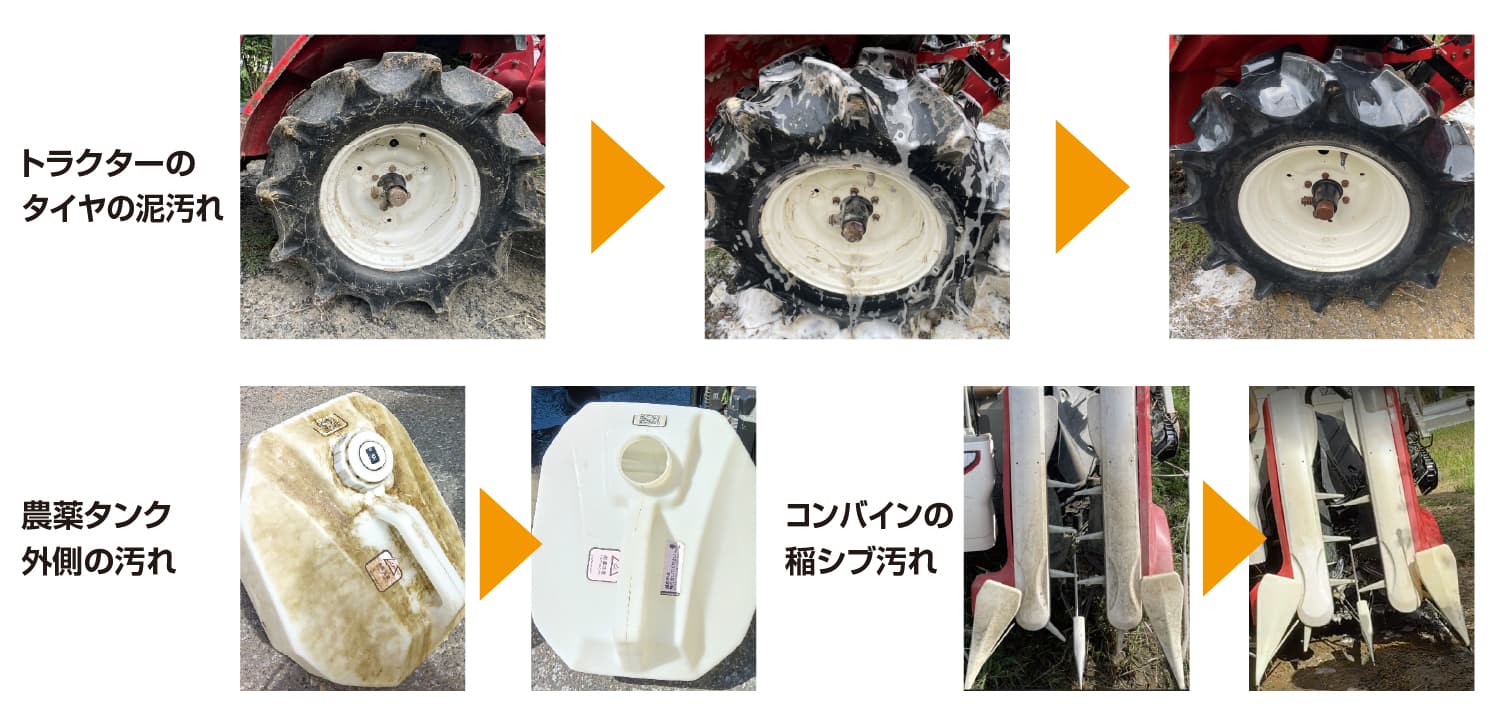 トラクターのタイヤの泥汚れ

農薬タンク外側の汚れ

コンバインの稲シブ汚れ